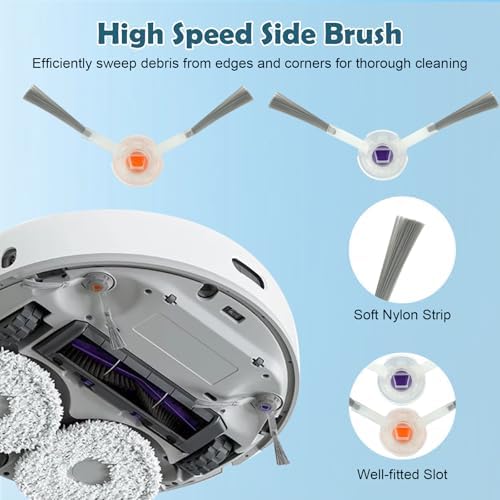 High Speed Side Brush

Efficiently sweep debris from edges and corners for thorough cleaning

Soft Nylon Strip

Well-fitted Slot