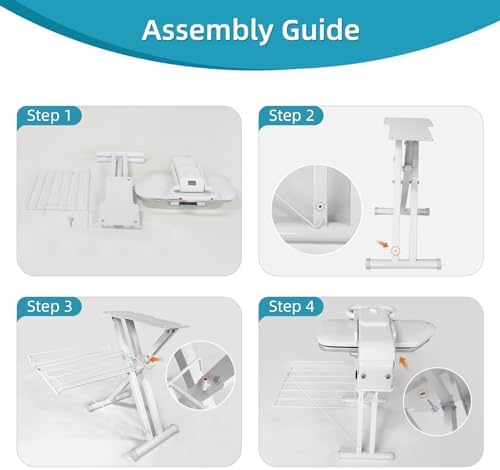 Assembly Guide

Step 1

Step 2

Step 3

Step 4