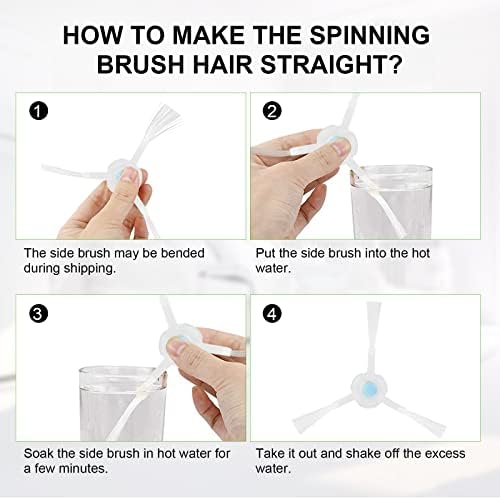 HOW TO MAKE THE SPINNING BRUSH HAIR STRAIGHT?

1

The side brush may be bended during shipping.

2

Put the side brush into the hot water.

3

Soak the side brush in hot water for a few minutes.

4

Take it out and shake off the excess water.