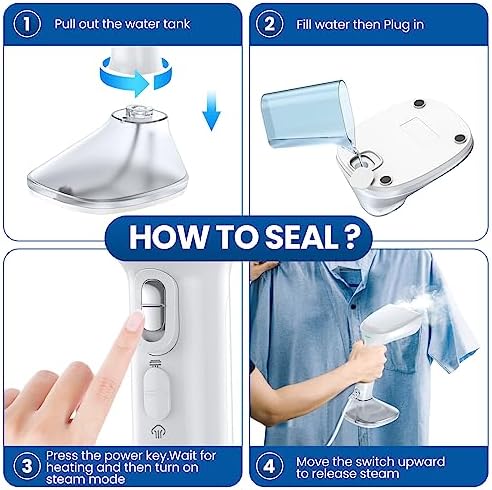 1 Pull out the water tank

2 Fill water then Plug in

HOW TO SEAL ?

3 Press the power key.Wait for heating and then turn on steam mode

4 Move the switch upward to release steam