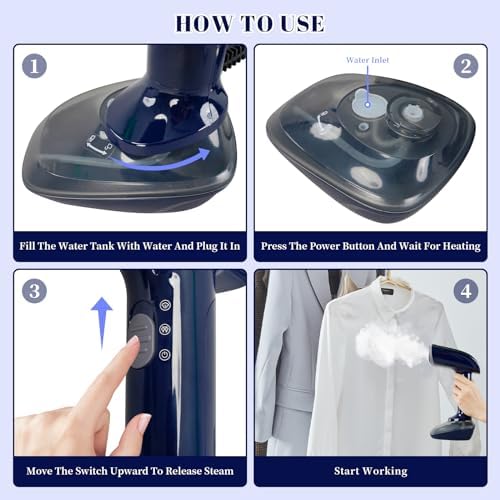 HOW TO USE

1

Fill The Water Tank With Water And Plug It In

Water Inlet

2

Press The Power Button And Wait For Heating

3

Move The Switch Upward To Release Steam

4

Start Working