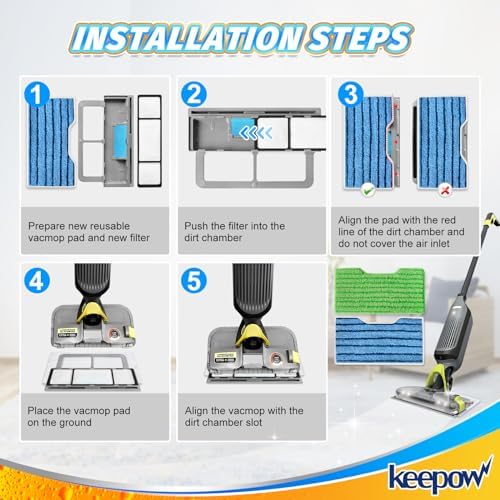 INSTALLATION STEPS

1

Prepare new reusable vacmop pad and new filter

2

Push the filter into the dirt chamber

3

Align the pad with the red line of the dirt chamber and do not cover the air inlet

4

Place the vacmop pad on the ground

5

Align the vacmop with the dirt chamber slot

keepow