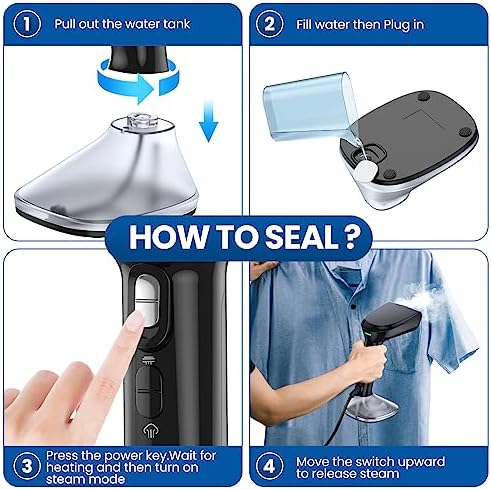 1 Pull out the water tank

2 Fill water then Plug in

HOW TO SEAL ?

3 Press the power key.Wait for heating and then turn on steam mode

4 Move the switch upward to release steam