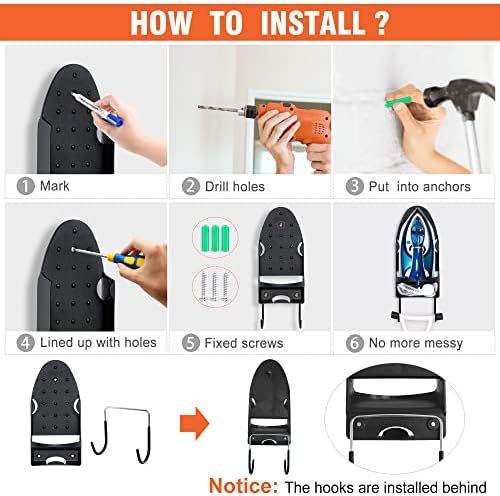 HOW TO INSTALL ?

1 Mark

2 Drill holes

3 Put into anchors

4 Lined up with holes

5 Fixed screws

6 No more messy

Notice: The hooks are installed behind