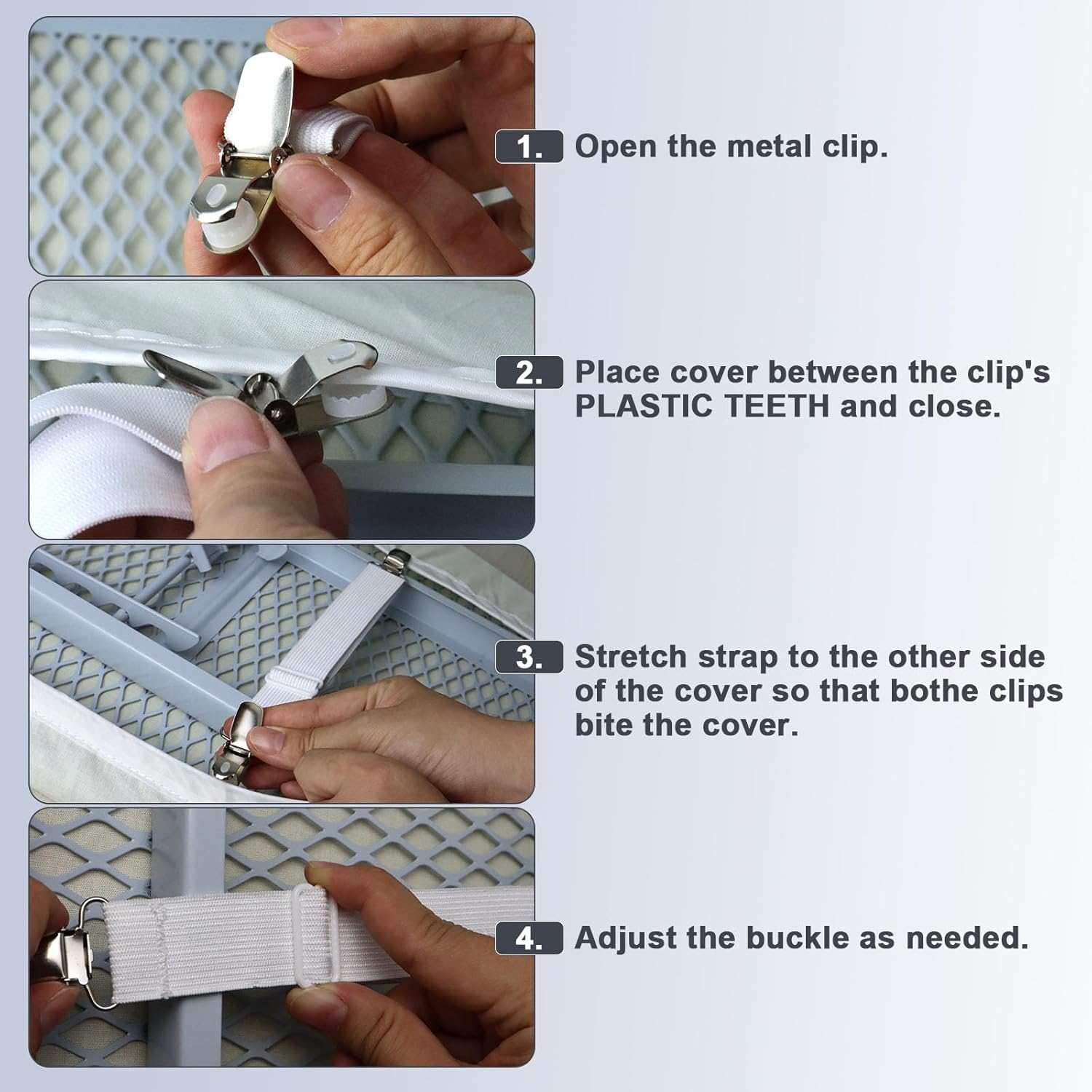 1. Open the metal clip.

2. Place cover between the clip's PLASTIC TEETH and close.

3. Stretch strap to the other side of the cover so that bothe clips bite the cover.

4. Adjust the buckle as needed.