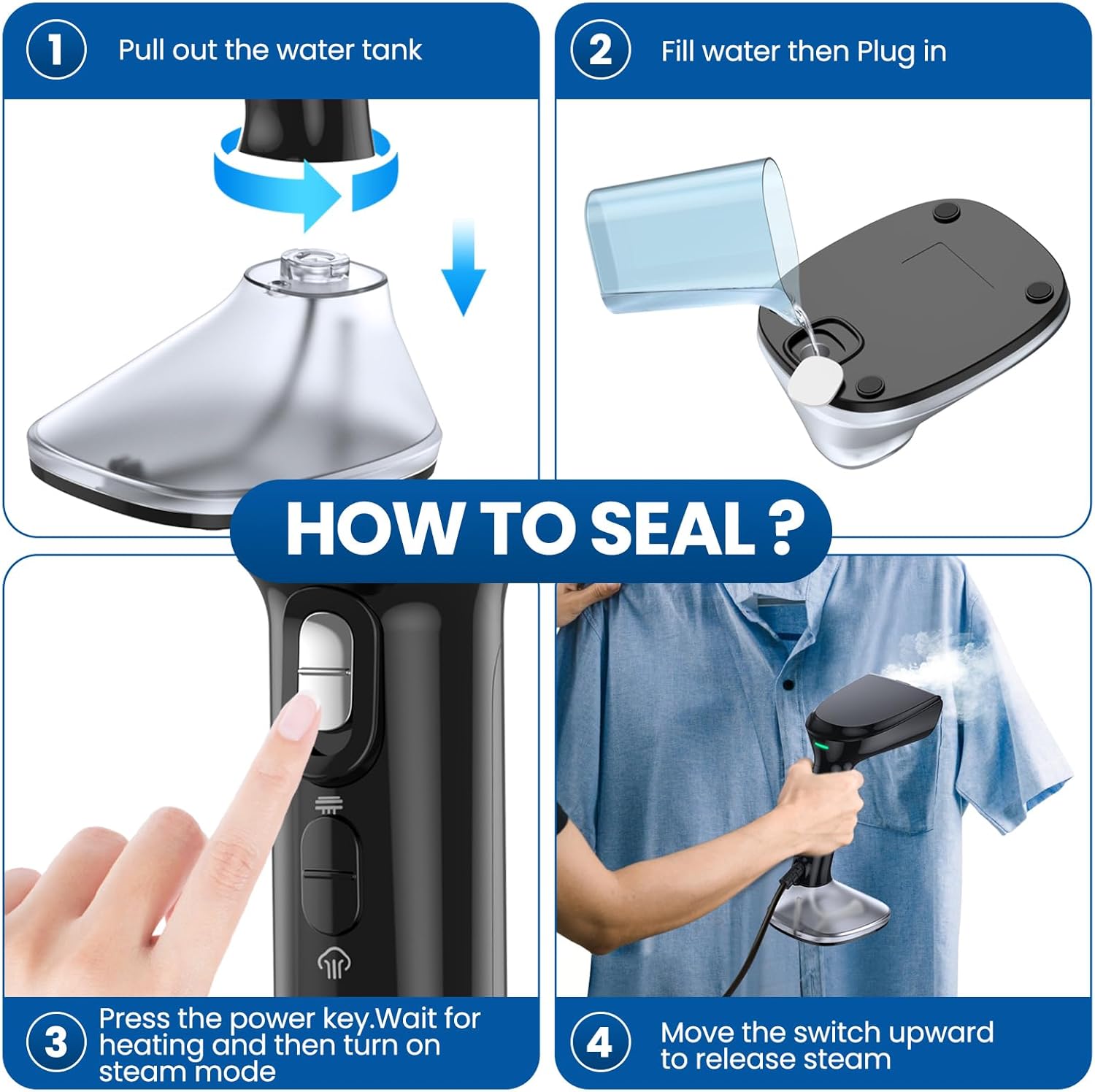 1 Pull out the water tank

2 Fill water then Plug in

HOW TO SEAL ?

3 Press the power key.Wait for heating and then turn on steam mode

4 Move the switch upward to release steam